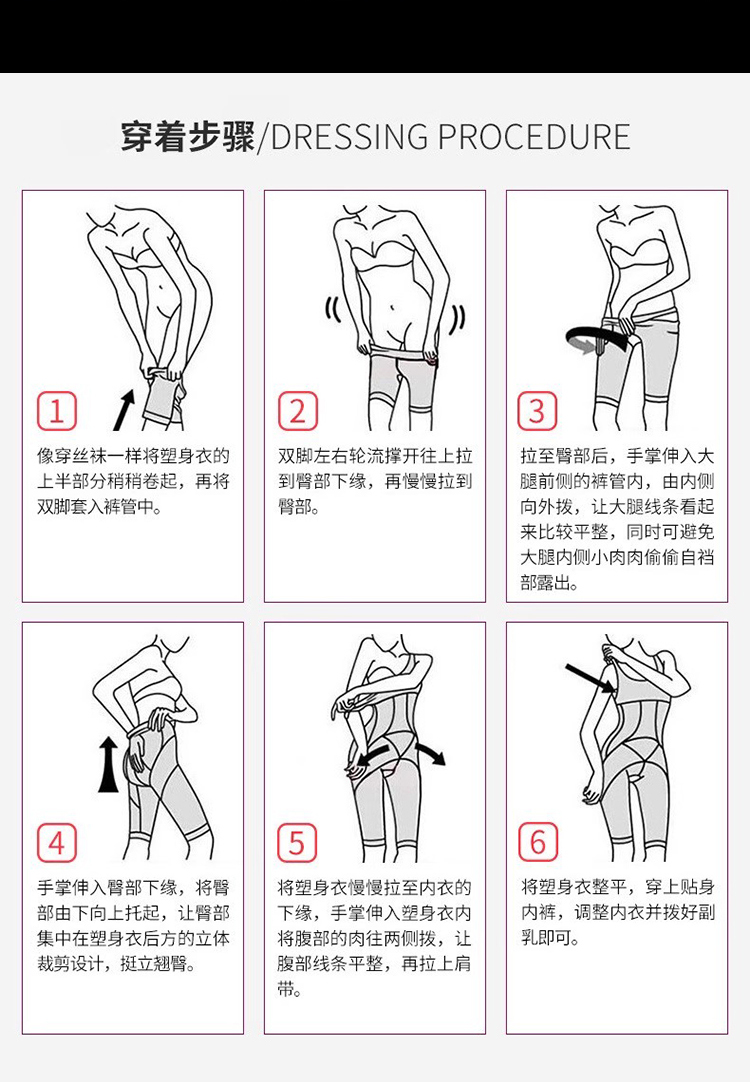 穿着步骤/DRESSING PROCEDURE

1
像穿丝袜一样将塑身衣的上半部分稍稍卷起，再将双脚套入裤管中。

2
双脚左右轮流撑开往上拉到臀部下缘，再慢慢拉到臀部。

3
拉至臀部后，手掌伸入大腿前侧的裤管内，由内侧向外拨，让大腿线条看起来比较平整，同时可避免大腿内侧小肉肉偷偷自裆部露出。

4
手掌伸入臀部下缘，将臀部由下向上托起，让臀部集中在塑身衣后方的立体裁剪设计，挺立翘臀。

5
将塑身衣慢慢拉至内衣的下缘，手掌伸入塑身衣内将腹部的肉往两侧拨，让腹部线条平整，再拉上肩带。

6
将塑身衣整平，穿上贴身内裤，调整内衣并拨好副乳即可。